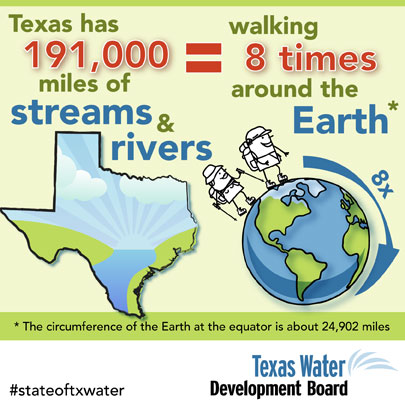 Texas has 191,000 miles of streams & rivers

=

walking 8 times around the Earth*

8x

* The circumference of the Earth at the equator is about 24,902 miles

#stateoftxwater

Texas Water Development Board