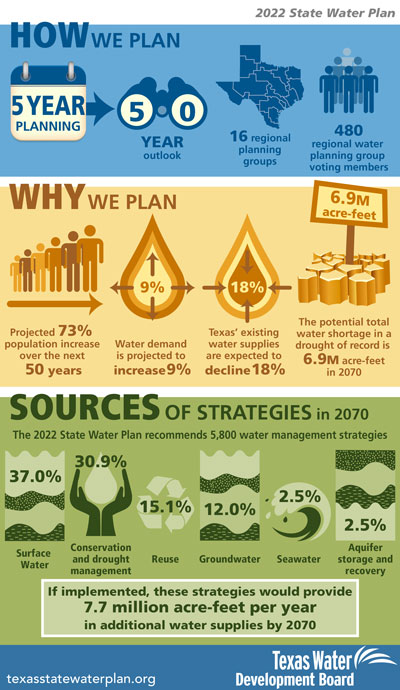 2022 State Water Plan

HOW WE PLAN

5 YEAR PLANNING

5 0 YEAR outlook

16 regional planning groups

480 regional water planning group voting members

WHY WE PLAN

6.9M acre-feet

9%

18%

Projected 73% population increase over the next 50 years

Water demand is projected to increase 9%

Texas' existing water supplies are expected to decline 18%

The potential total water shortage in a drought of record is 6.9M acre-feet in 2070

SOURCES OF STRATEGIES in 2070

The 2022 State Water Plan recommends 5,800 water management strategies

37.0%
Surface Water

30.9%
Conservation and drought management

15.1%
Reuse

12.0%
Groundwater

2.5%
Seawater

2.5%
Aquifer storage and recovery

If implemented, these strategies would provide 7.7 million acre-feet per year in additional water supplies by 2070

texasstatewaterplan.org

Texas Water Development Board