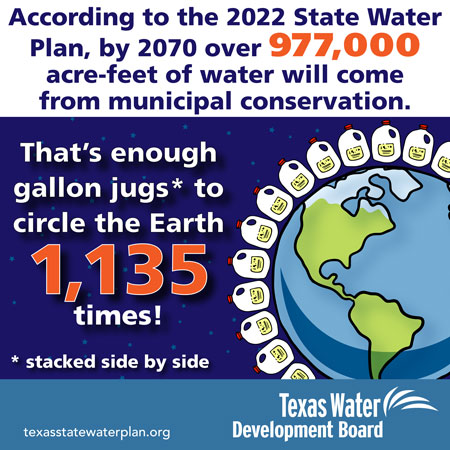 According to the 2022 State Water Plan, by 2070 over 977,000 acre-feet of water will come from municipal conservation.

That's enough gallon jugs* to circle the Earth 1,135 times!

* stacked side by side

texasstatewaterplan.org

Texas Water Development Board