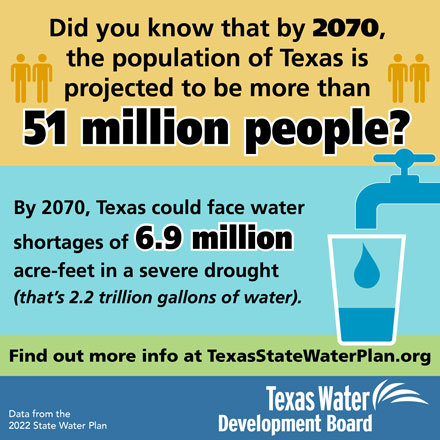 Did you know that by 2070, the population of Texas is projected to be more than

51 million people?

By 2070, Texas could face water shortages of 6.9 million acre-feet in a severe drought (that's 2.2 trillion gallons of water).

Find out more info at TexasStateWaterPlan.org

Data from the 2022 State Water Plan

Texas Water Development Board