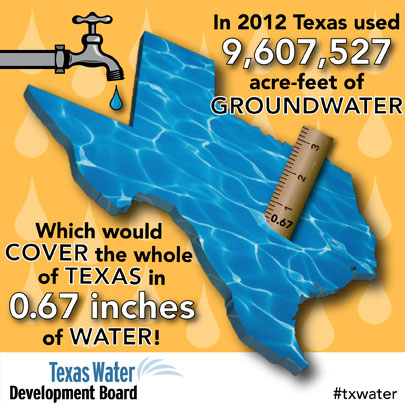 In 2012 Texas used
9,607,527
acre-feet of
GROUNDWATER

3
2
1
0.67

Which would
COVER the whole
of TEXAS in
0.67 inches
of WATER!

Texas Water
Development Board

#txwater